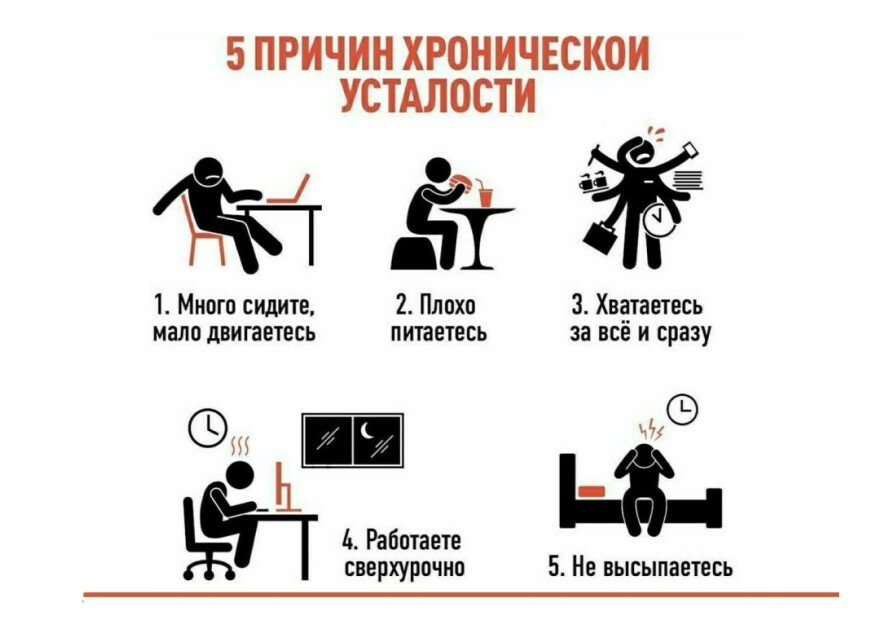 5 ПРИЧИН ХРОНИЧЕСКОЙ УСТАЛОСТИ

1. Много сидите, мало двигаетесь

2. Плохо питаетесь

3. Хватаетесь за всё и сразу

4. Работаете сверхурочно

5. Не высыпаетесь