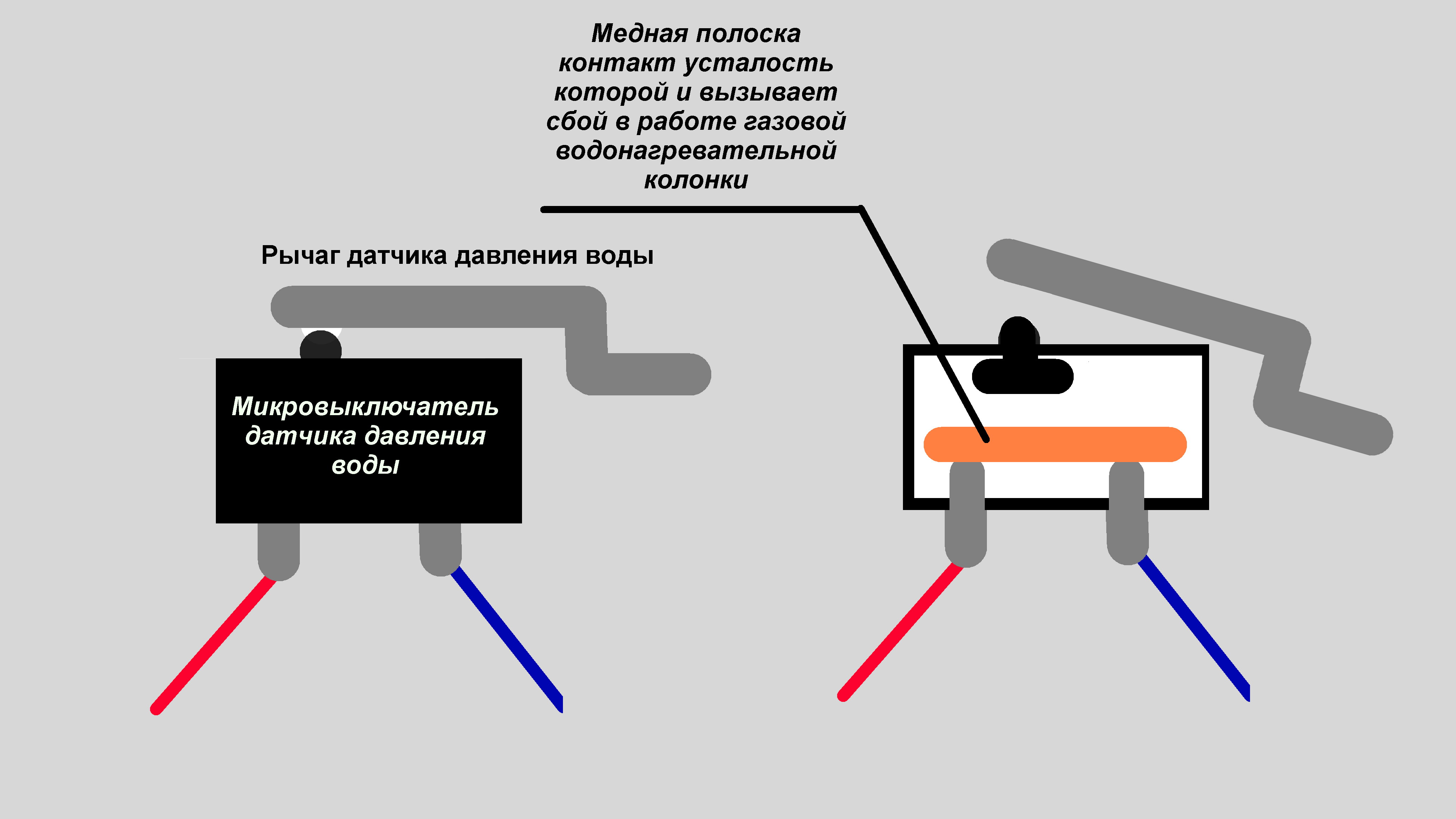 Медная полоска контакт усталость которой и вызывает сбой в работе газовой водонагревательной колонки

Рычаг датчика давления воды

Микровыключатель датчика давления воды