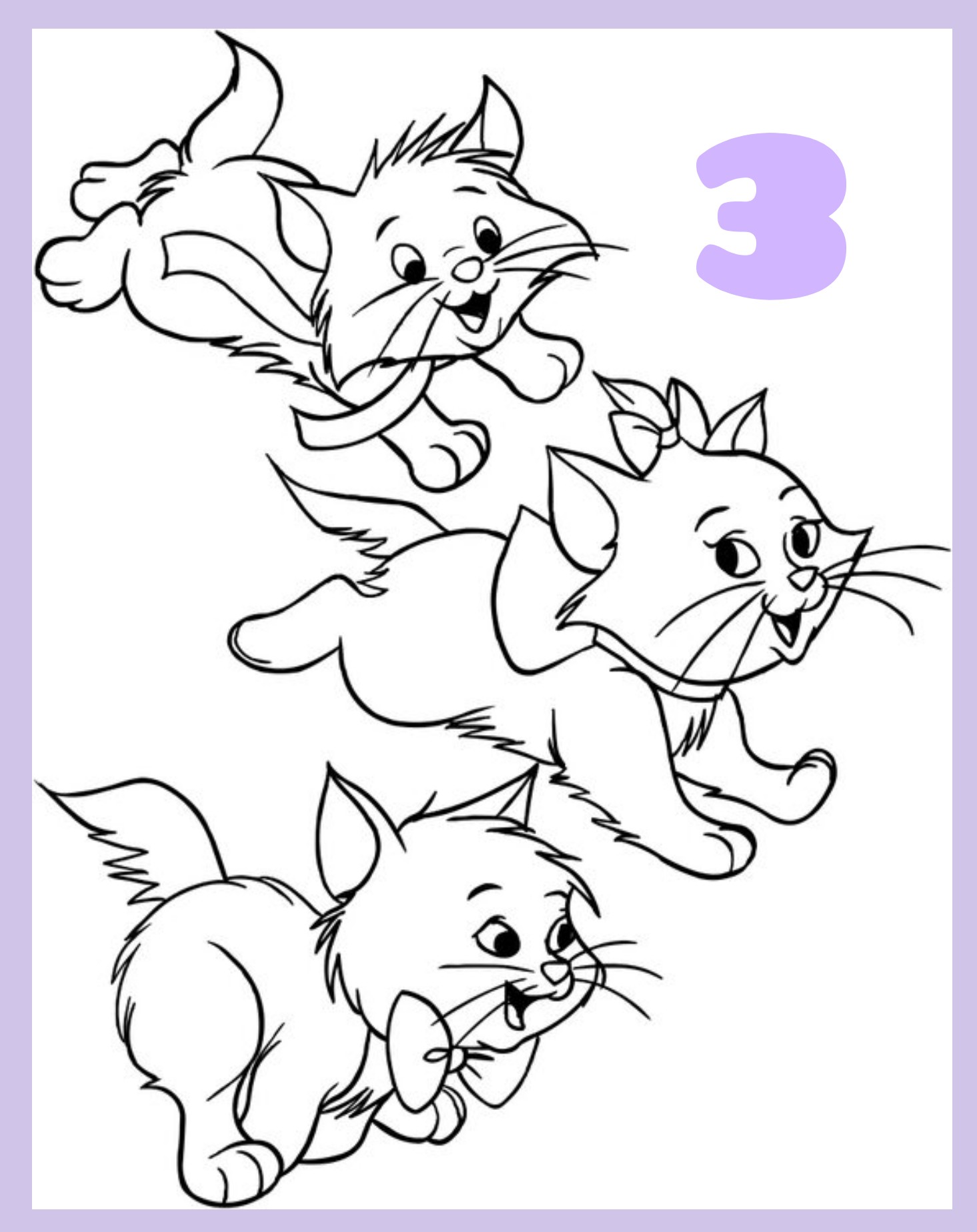 3