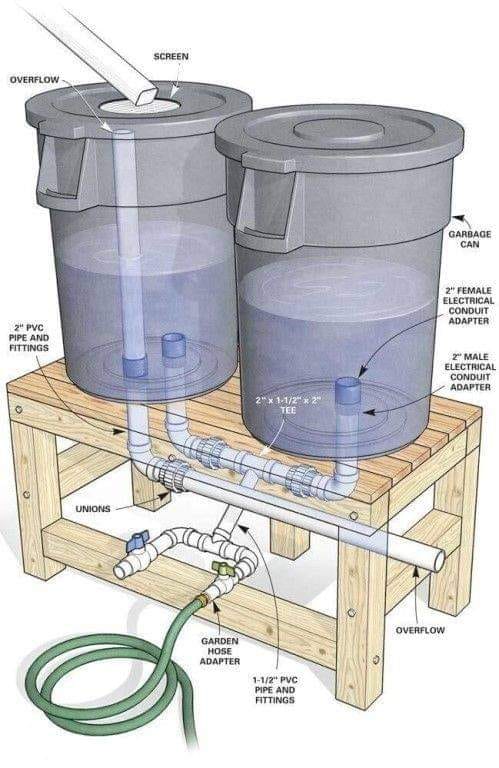 SCREEN

OVERFLOW

GARBAGE CAN

2" FEMALE ELECTRICAL CONDUIT ADAPTER

2" PVC PIPE AND FITTINGS

2" MALE ELECTRICAL CONDUIT ADAPTER

2" x 1-1/2" x 2" TEE

UNIONS

OVERFLOW

GARDEN HOSE ADAPTER

1-1/2" PVC PIPE AND FITTINGS