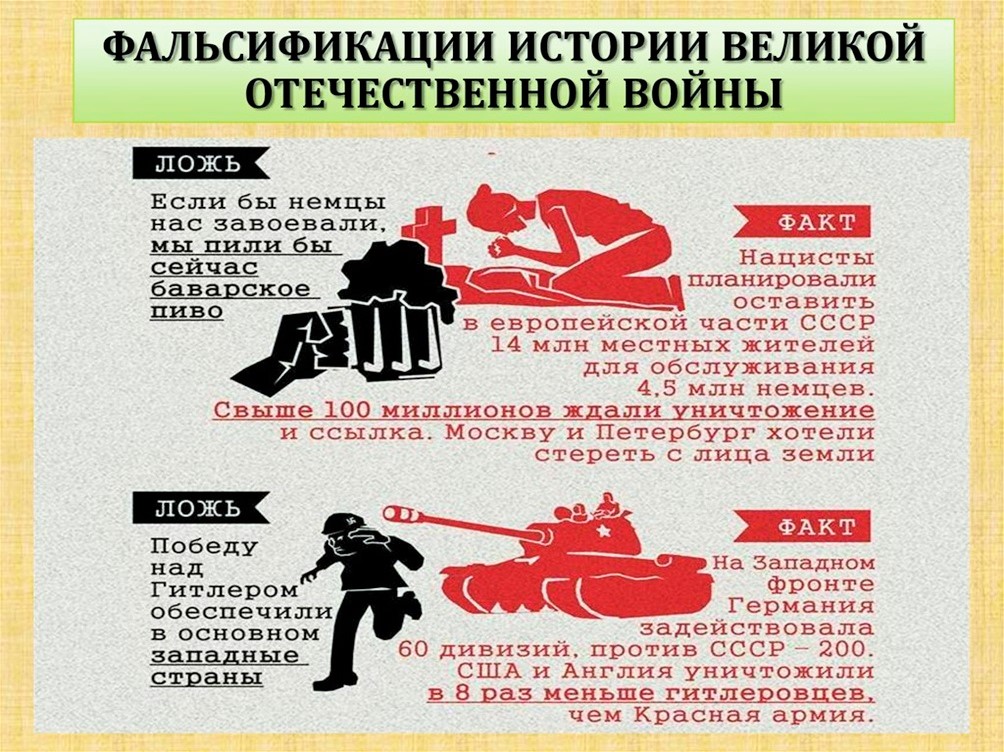 ФАЛЬСИФИКАЦИИ ИСТОРИИ ВЕЛИКОЙ ОТЕЧЕСТВЕННОЙ ВОЙНЫ

ЛОЖЬ

Если бы немцы нас завоевали, мы пили бы сейчас баварское пиво

ФАКТ

Нацисты планировали оставить в европейской части СССР 14 млн местных жителей для обслуживания 4,5 млн немцев. Свыше 100 миллионов ждали уничтожение и ссылка. Москву и Петербург хотели стереть с лица земли

ЛОЖЬ

Победу над Гитлером обеспечили в основном западные страны

ФАКТ

На Западном фронте Германия задействовала 60 дивизий, против СССР – 200. США и Англия уничтожили в 8 раз меньше гитлеровцев, чем Красная армия.