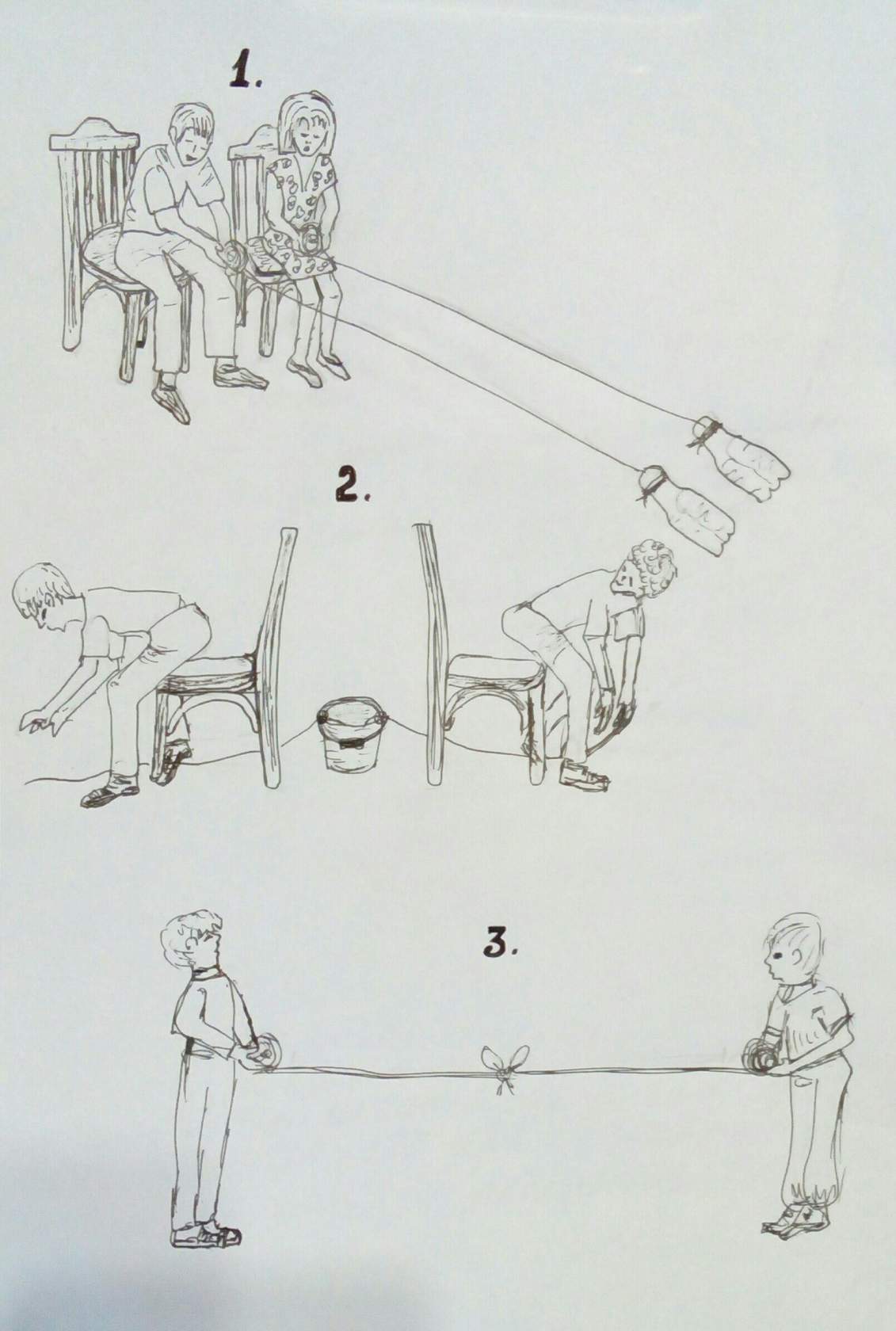 1.

2.

3.