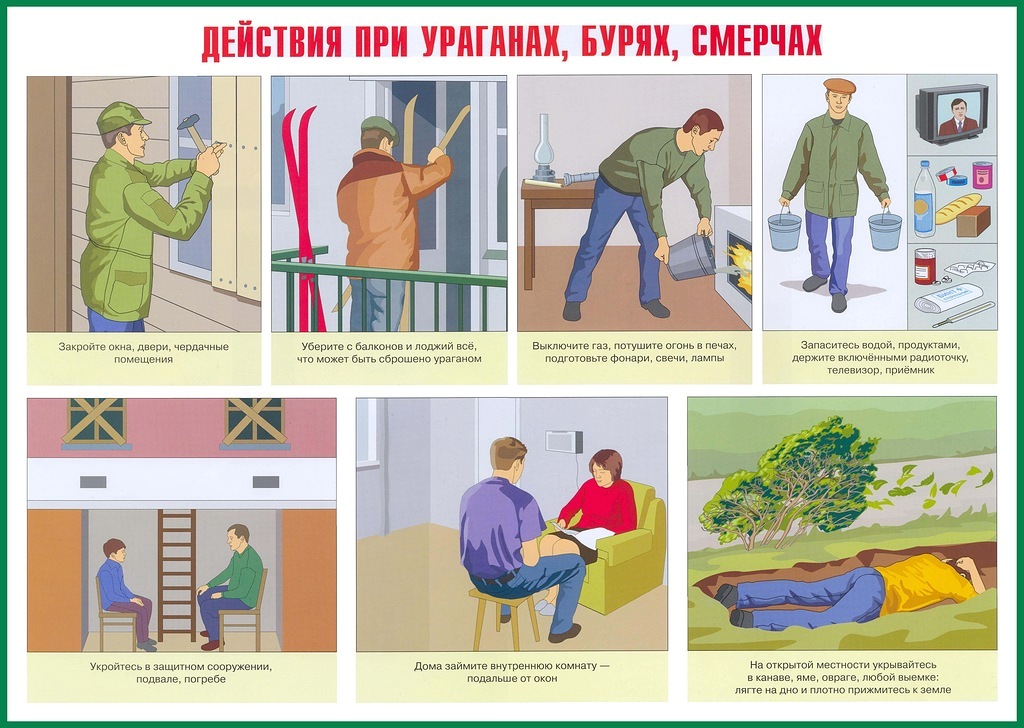 ДЕЙСТВИЯ ПРИ УРАГАНАХ, БУРЯХ, СМЕРЧАХ

Закройте окна, двери, чердачные помещения

Уберите с балконов и лоджий всё, что может быть сброшено ураганом

Выключите газ, потушите огонь в печах, подготовьте фонари, свечи, лампы

Запаситесь водой, продуктами, держите включёнными радиоточку, телевизор, приёмник

Укройтесь в защитном сооружении, подвале, погребе

Дома займите внутреннюю комнату — подальше от окон

На открытой местности укрывайтесь в канаве, яме, овраге, любой выемке: лягте на дно и плотно прижмитесь к земле