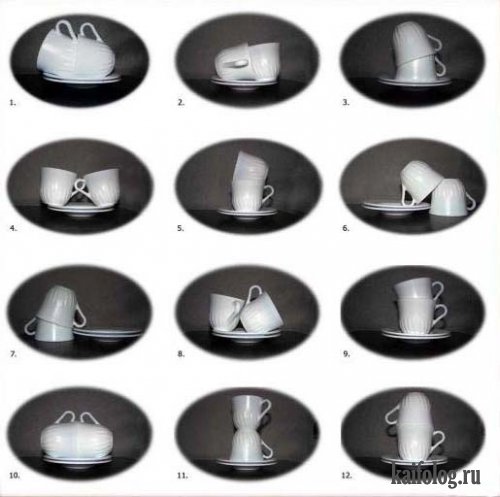 1.

2.

3.

4.

5.

6.

7.

8.

9.

10.

11.

12.

kaifolog.ru