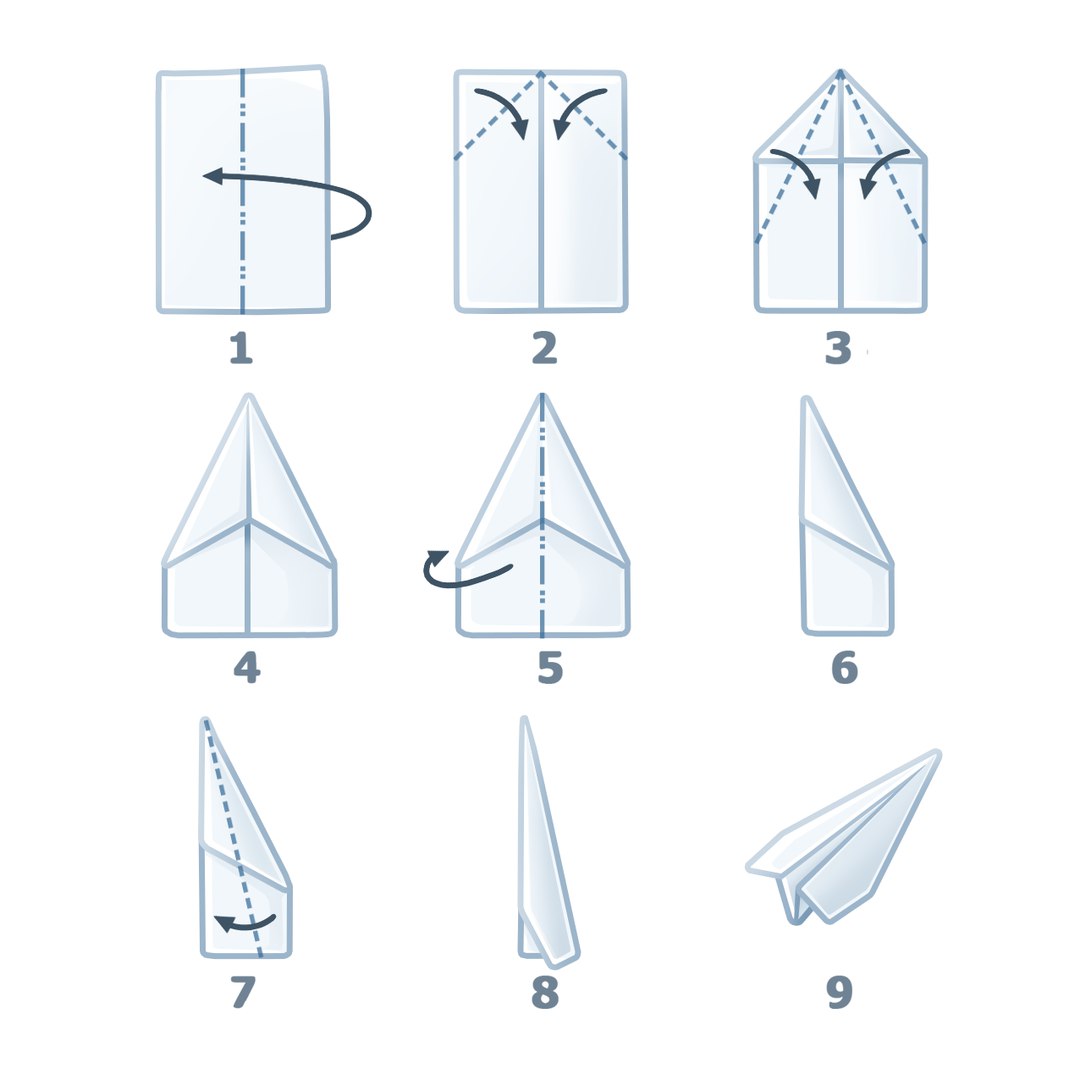 1
2
3
4
5
6
7
8
9