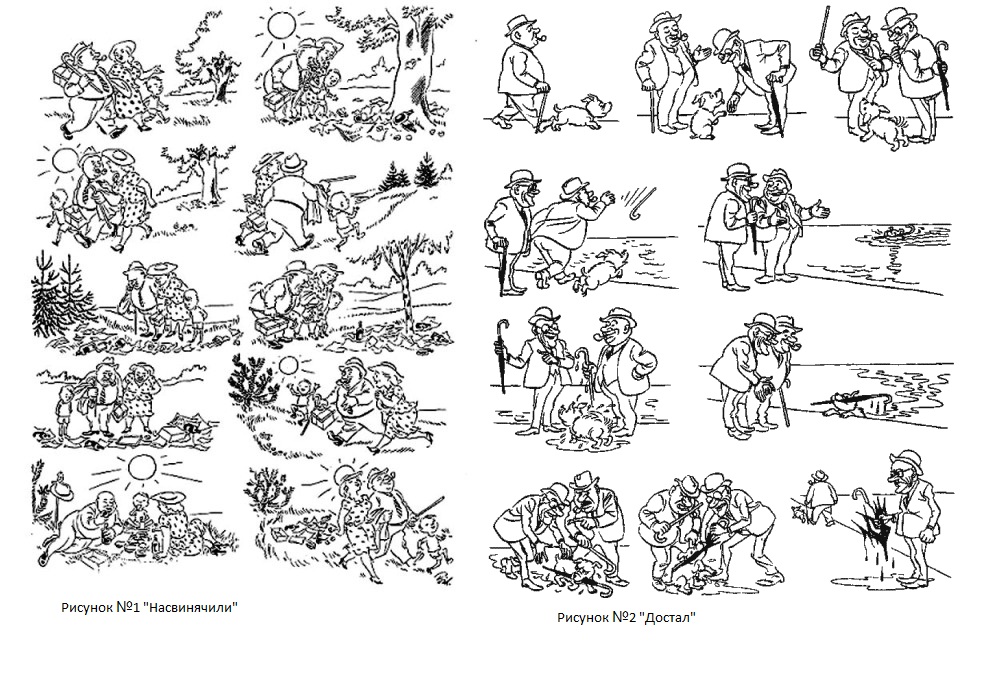 Рисунок №1 "Насвинячили"

Рисунок №2 "Достал"