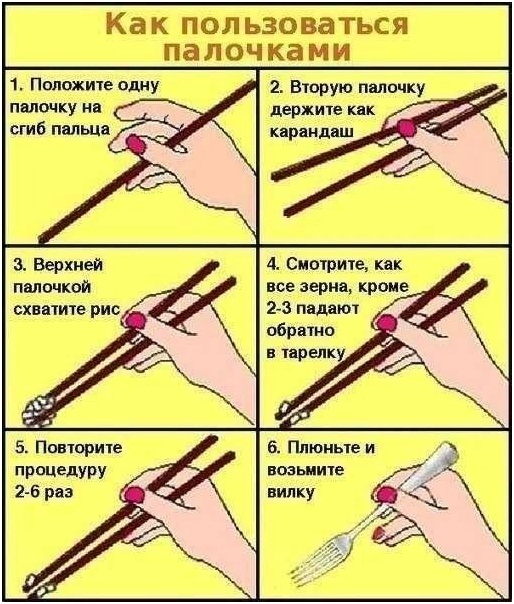 Как пользоваться палочками

1. Положите одну палочку на сгиб пальца

2. Вторую палочку держите как карандаш

3. Верхней палочкой схватите рис

4. Смотрите, как все зерна, кроме 2-3 падают обратно в тарелку

5. Повторите процедуру 2-6 раз

6. Плюньте и возьмите вилку