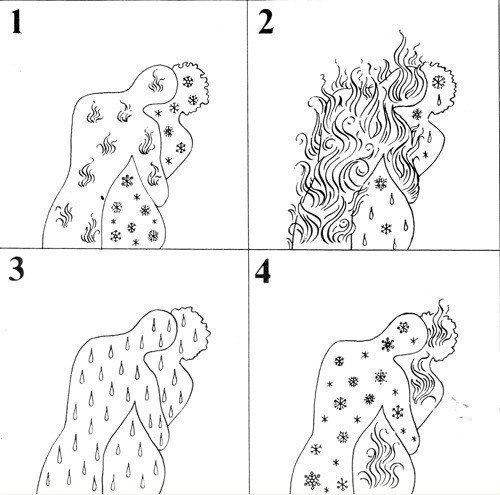 1

2

3

4