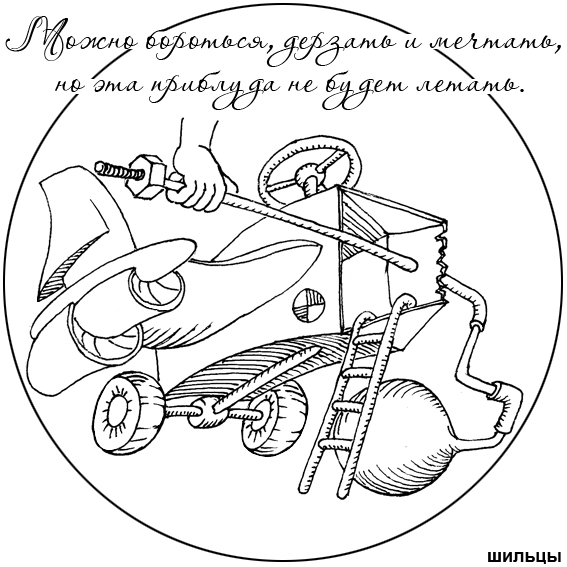 Можно бороться, дерзать и мечтать,
но эта приблуда не будет летать.

ШИЛЬЦЫ