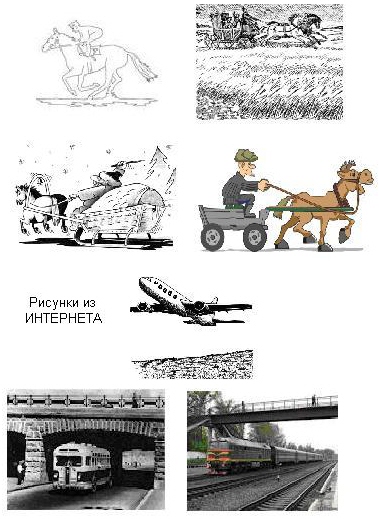 Рисунки из ИНТЕРНЕТА