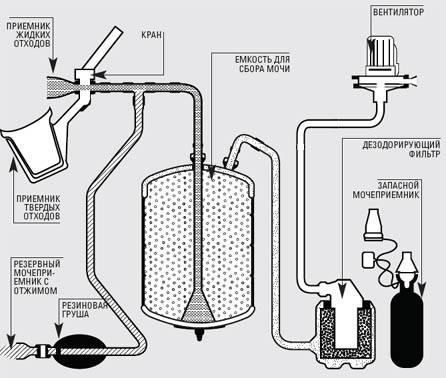 ПРИЕМНИК ЖИДКИХ ОТХОДОВ

КРАН

ЕМКОСТЬ ДЛЯ СБОРА МОЧИ

ВЕНТИЛЯТОР

ДЕЗОДОРИРУЮЩИЙ ФИЛЬТР

ЗАПАСНОЙ МОЧЕПРИЕМНИК

ПРИЕМНИК ТВЕРДЫХ ОТХОДОВ

РЕЗЕРВНЫЙ МОЧЕПРИЕМНИК С ОТЖИМОМ

РЕЗИНОВАЯ ГРУША