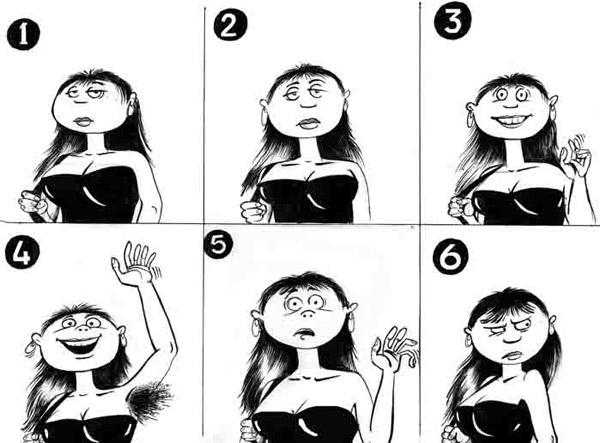 1
2
3
4
5
6