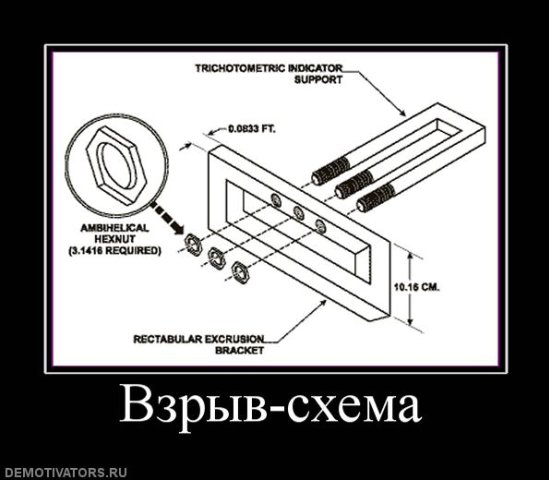 TRICHOTOMETRIC INDICATOR SUPPORT

0.0833 FT.

AMBIHELICAL HEXNUT (3.1416 REQUIRED)

10.16 CM.

RECTABULAR EXCRUSION BRACKET

Взрыв-схема

DEMOTIVATORS.RU