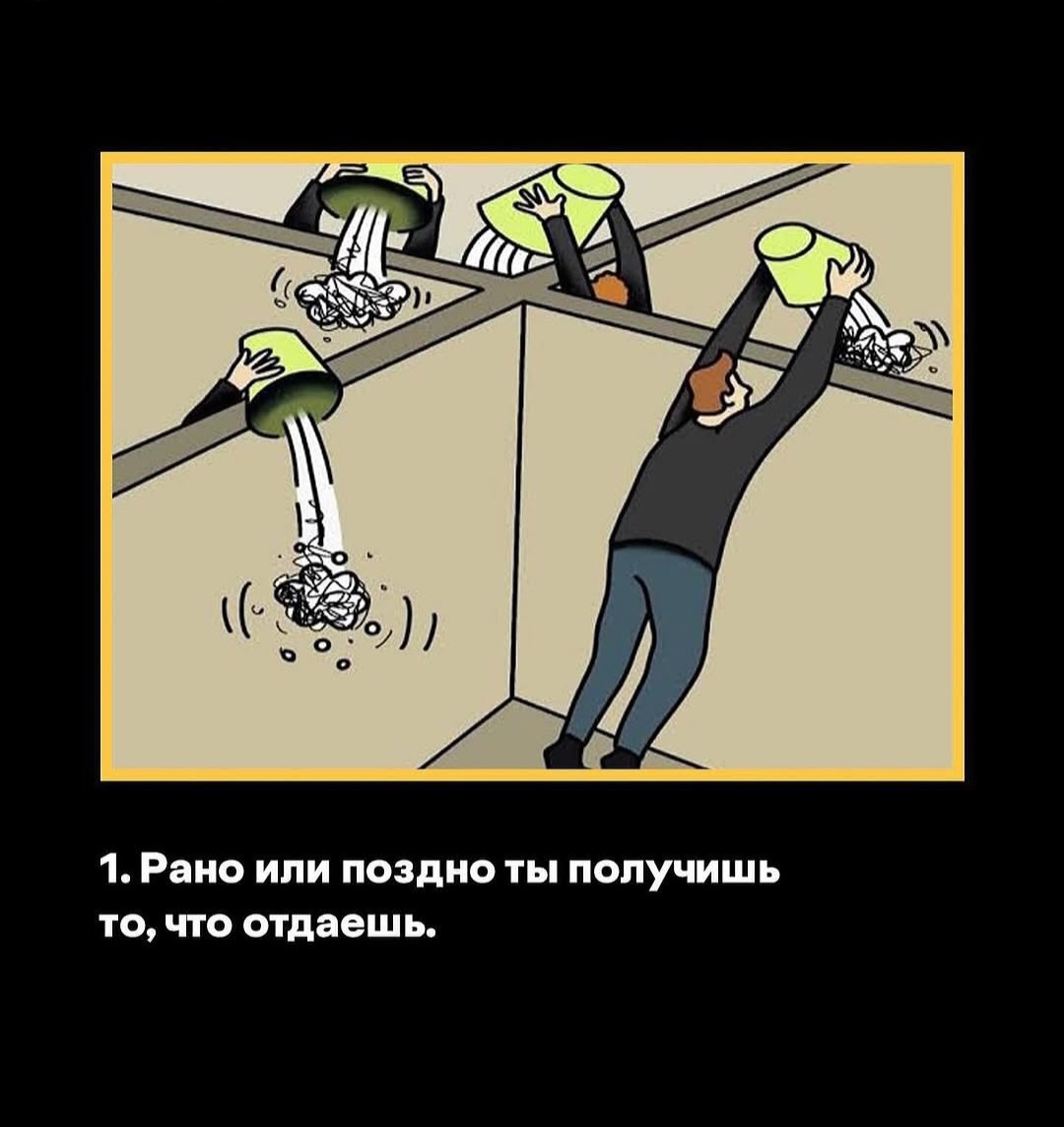 1. Рано или поздно ты получишь то, что отдаешь.